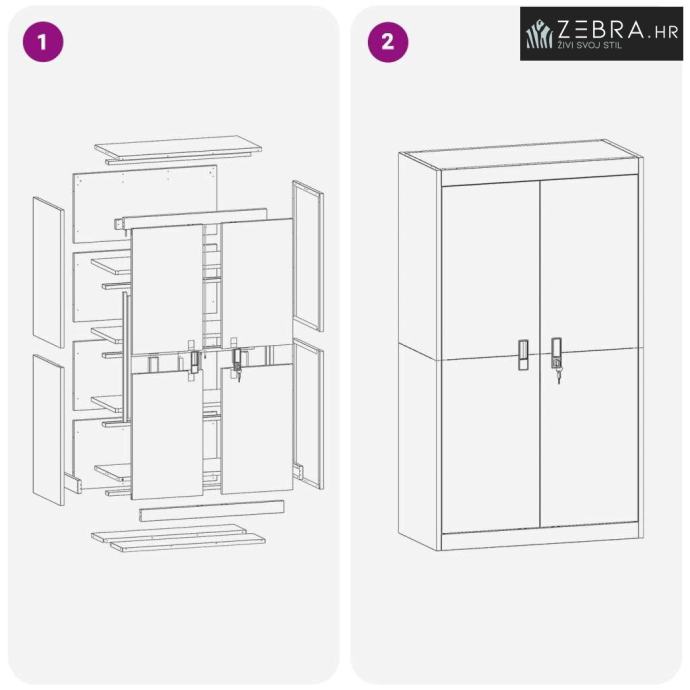 1

2

ZEBRA.HR
ŽIVI SVOJ STIL