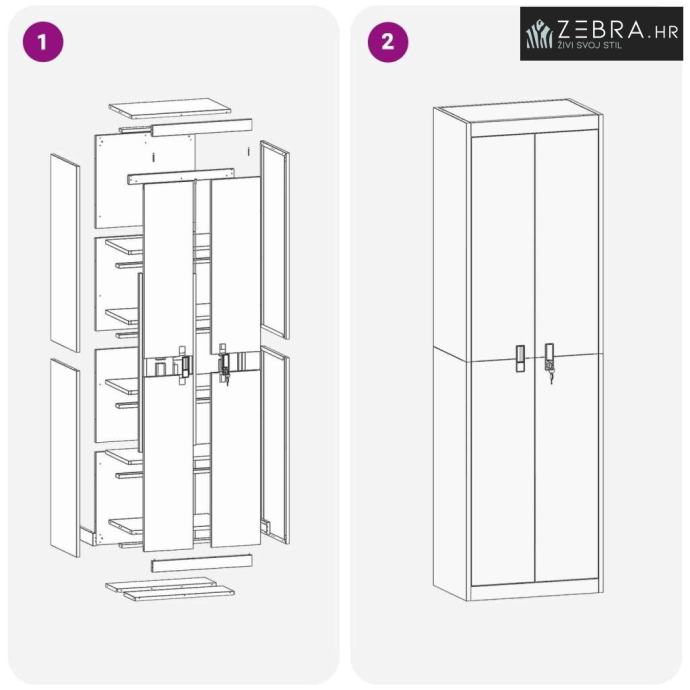 1

2

ZEBRA.HR
ŽIVI SVOJ STIL