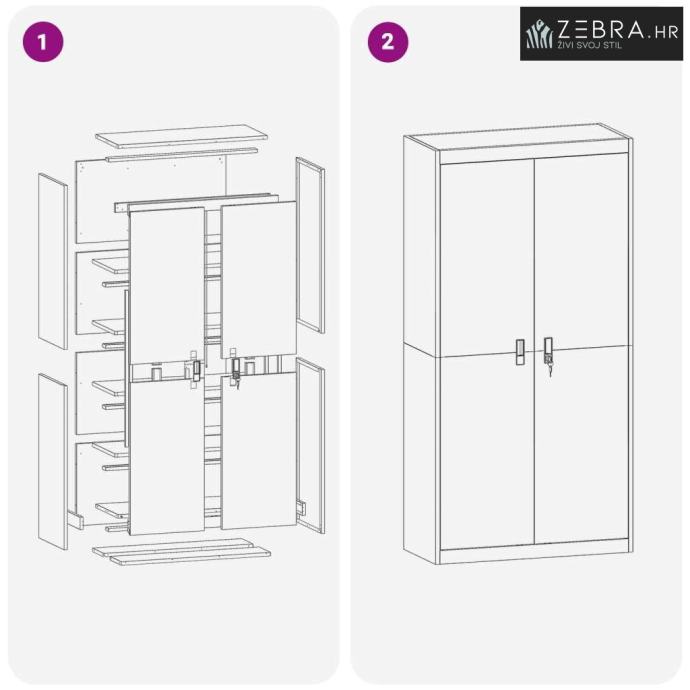 1

2

ZEBRA.HR
ŽIVI SVOJ STIL