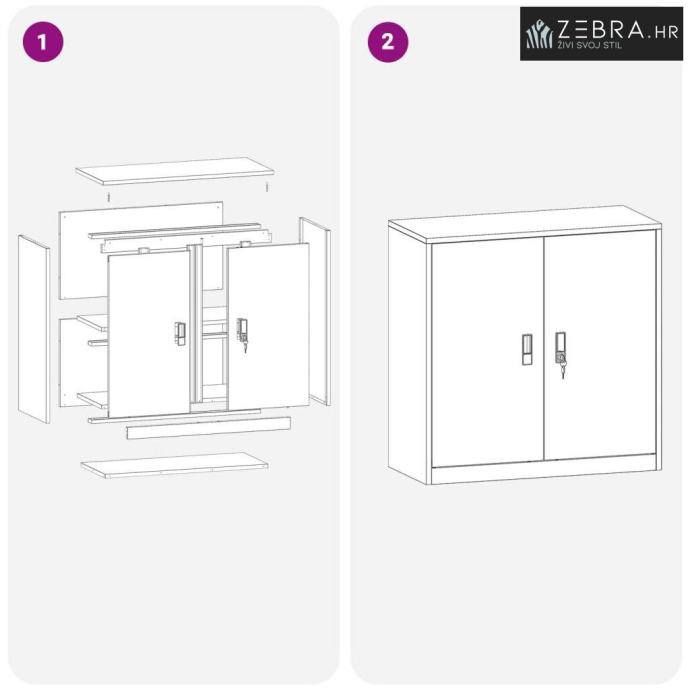 1

2

ZEBRA.HR
ŽIVI SVOJ STIL