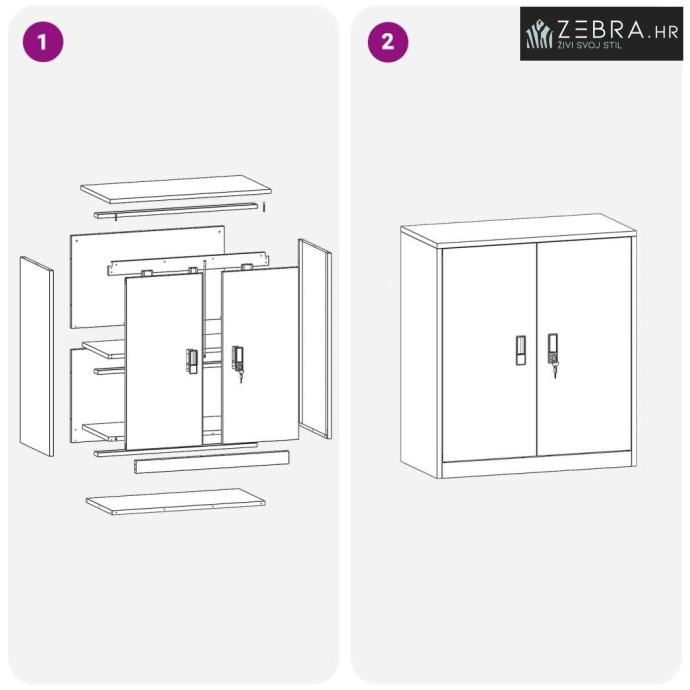 1

2

ZEBRA.HR
ŽIVI SVOJ STIL