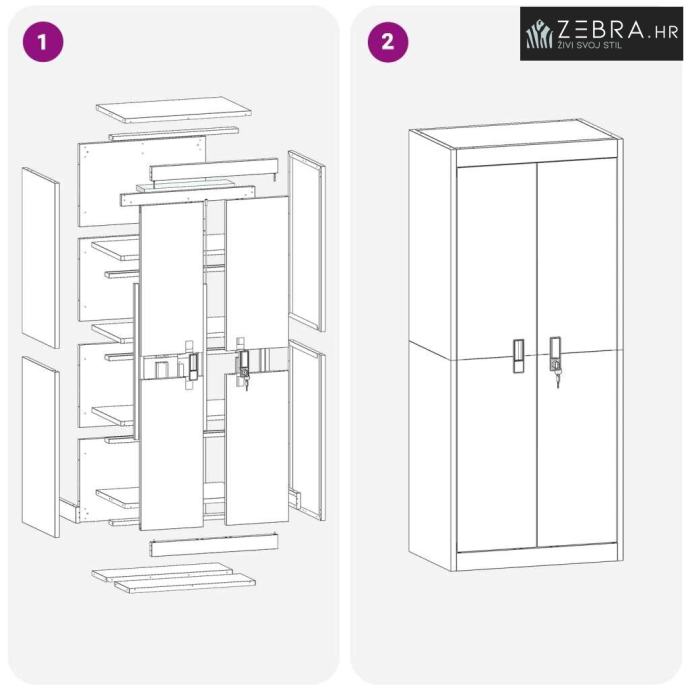 1

2

ZEBRA.HR
ŽIVI SVOJ STIL