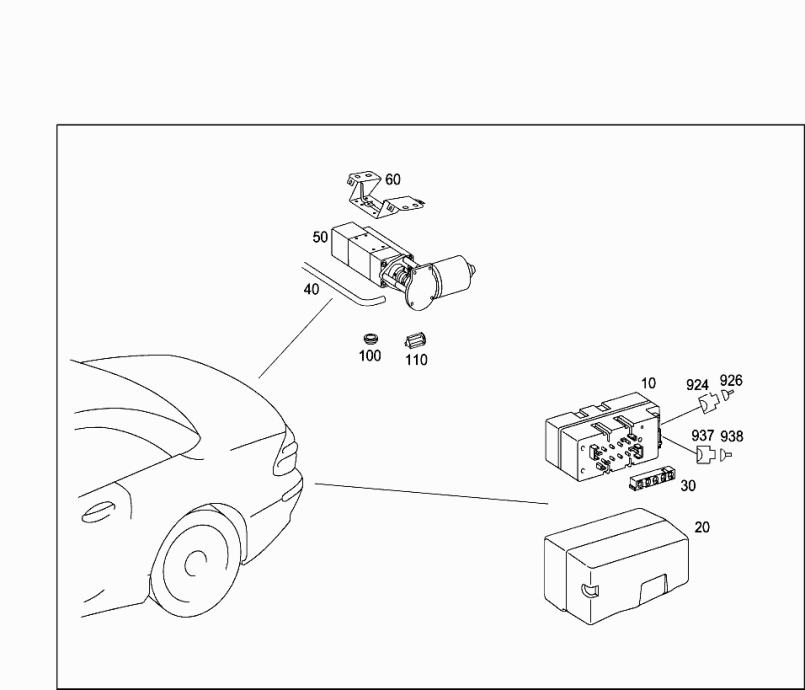 60
50
40
100
110
10
924
926
937
938
30
20