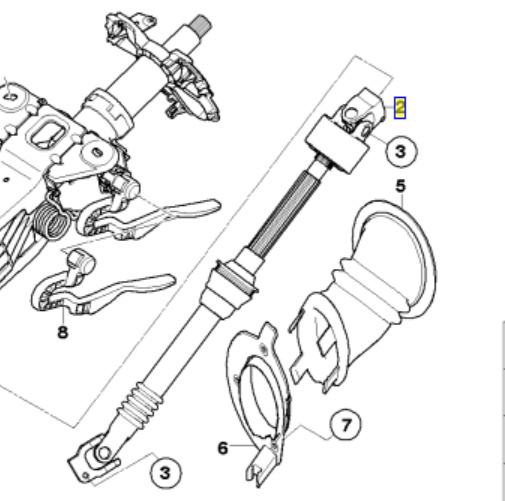 2
3
5
8
7
6
3