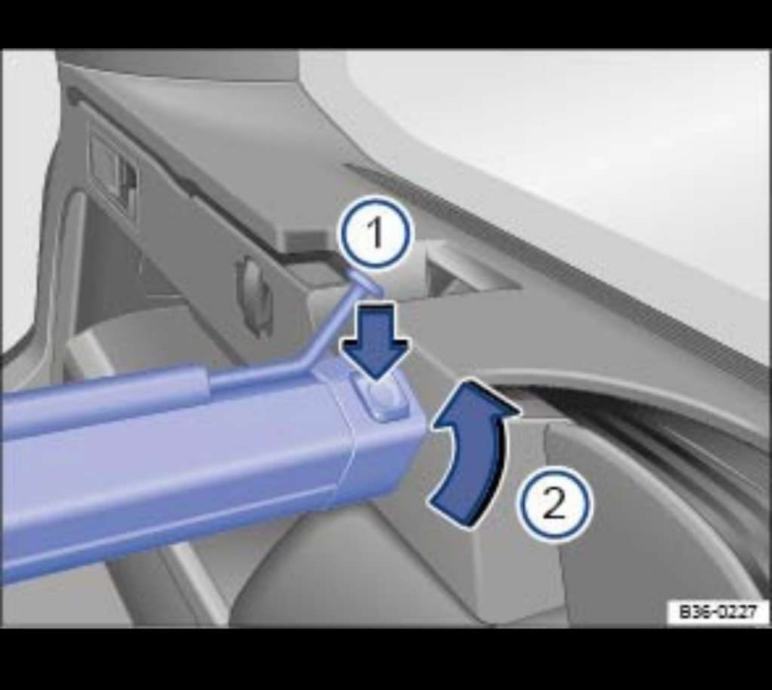 1

2

B36-0227