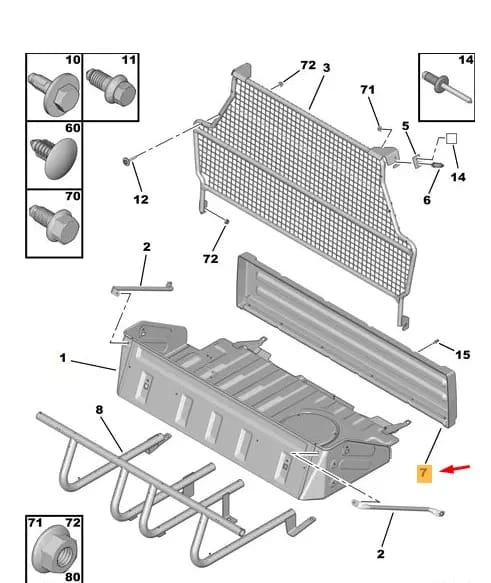 10
11
60
70
72
3
71
14
5
14
6
12
72
2
1
15
8
7
2
71
72
80