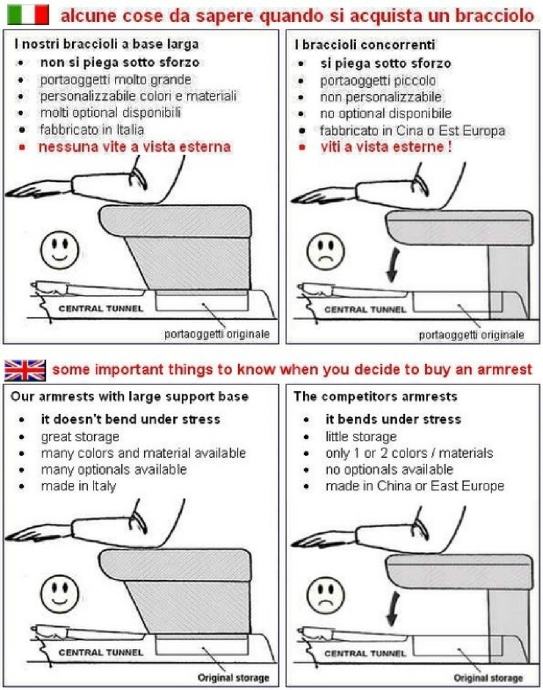 alcune cose da sapere quando si acquista un bracciolo

I nostri braccioli a base larga
- non si piega sotto sforzo
- portaoggetti molto grande
- personalizzabile colori e materiali
- molti optional disponibili
- fabbricato in Italia
- nessuna vite a vista esterna

CENTRAL TUNNEL
portaoggetti originale

I braccioli concorrenti
- si piega sotto sforzo
- portaoggetti piccolo
- non personalizzabile
- no optional disponibile
- fabbricato in Cina o Est Europa
- viti a vista esterne !

CENTRAL TUNNEL
portaoggetti originale

some important things to know when you decide to buy an armrest

Our armrests with large support base
- it doesn't bend under stress
- great storage
- many colors and material available
- many optionals available
- made in Italy

CENTRAL TUNNEL
Original storage

The competitors armrests
- it bends under stress
- little storage
- only 1 or 2 colors / materials
- no optionals available
- made in China or East Europe

CENTRAL TUNNEL
Original storage