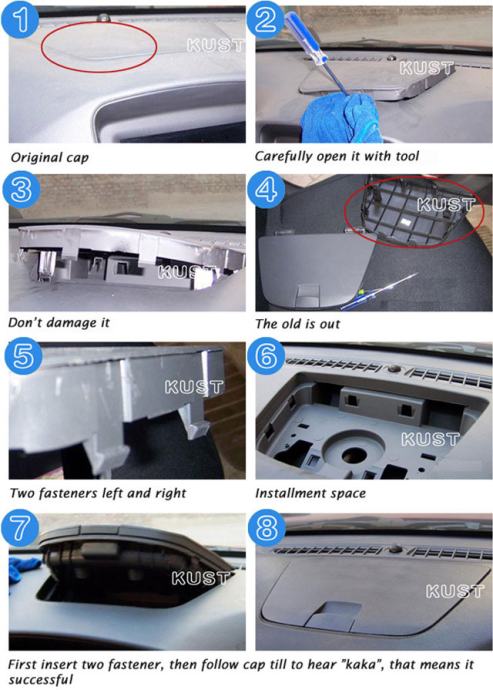 1
KUST
Original cap

2
KUST
Carefully open it with tool

3
KUST
Don't damage it

4
KUST
The old is out

5
KUST
Two fasteners left and right

6
KUST
Installment space

7
KUST

8
KUST

First insert two fastener, then follow cap till to hear "kaka", that means it successful