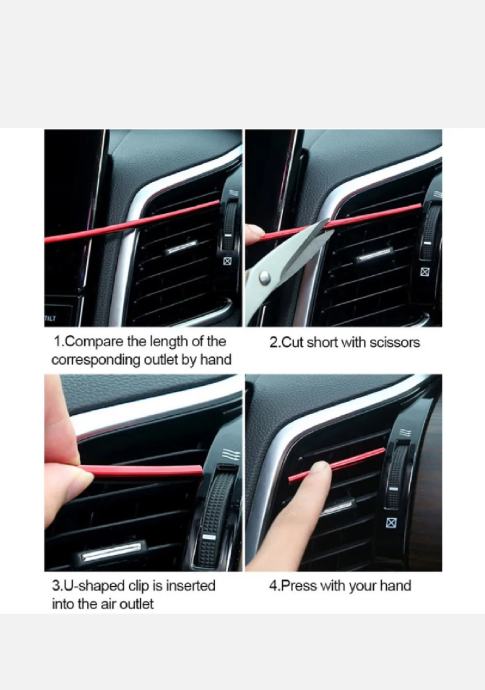 TILT

1.Compare the length of the corresponding outlet by hand

2.Cut short with scissors

3.U-shaped clip is inserted into the air outlet

4.Press with your hand