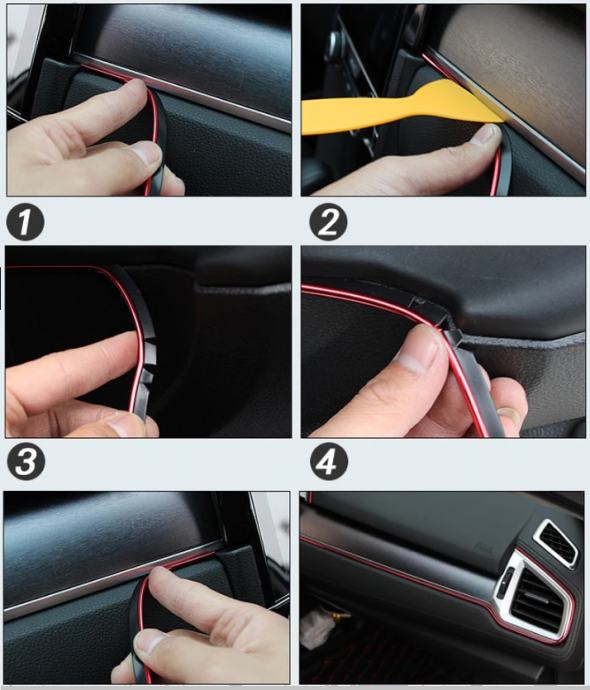 1

2

3

4