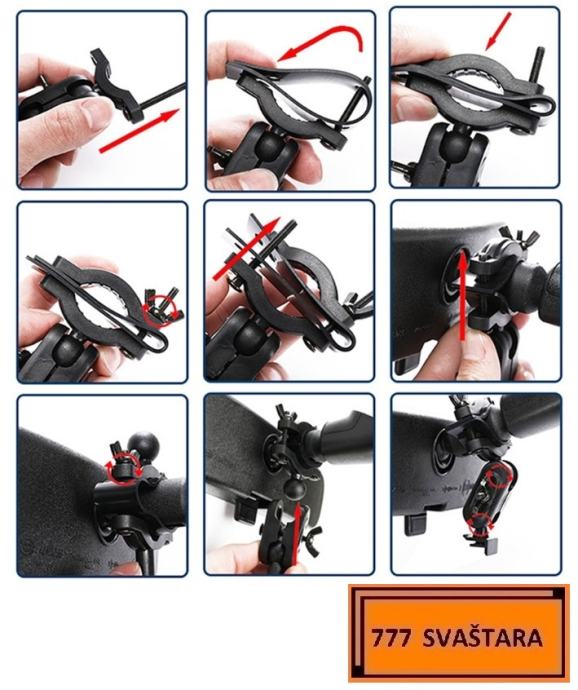 777 SVAŠTARA