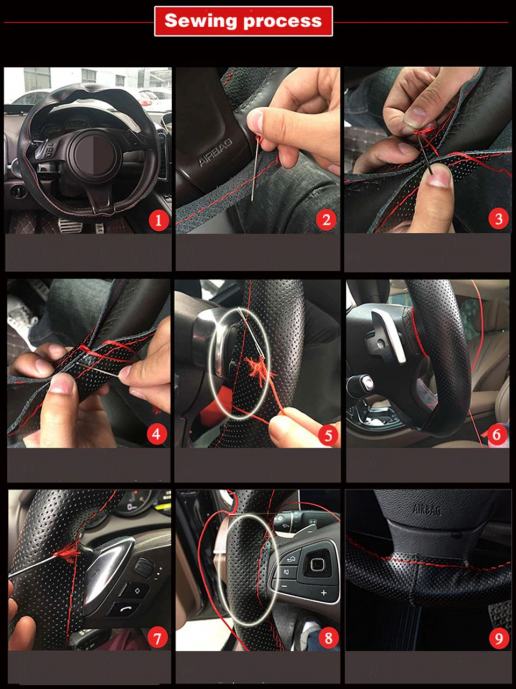 Sewing process

AIRBAG

1

2

3

4

5

6

7

8

AIRBAG

9