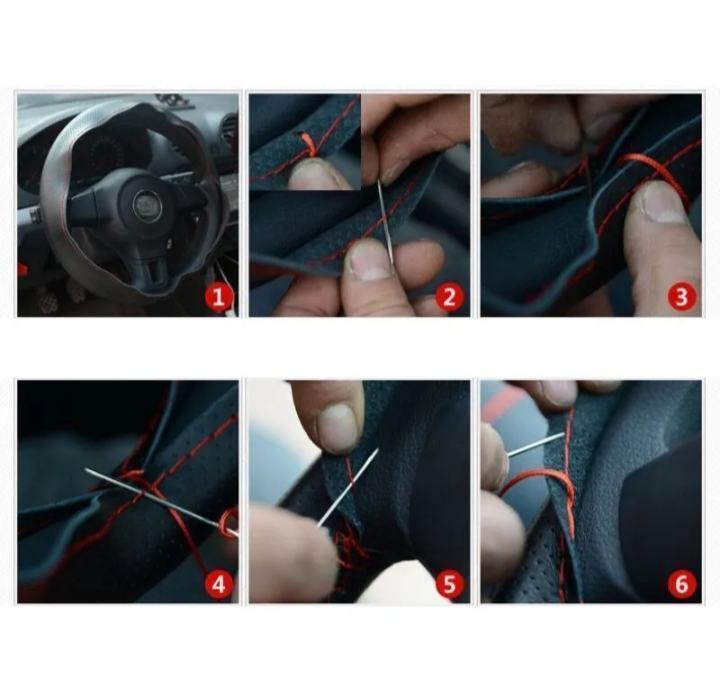 1
2
3
4
5
6