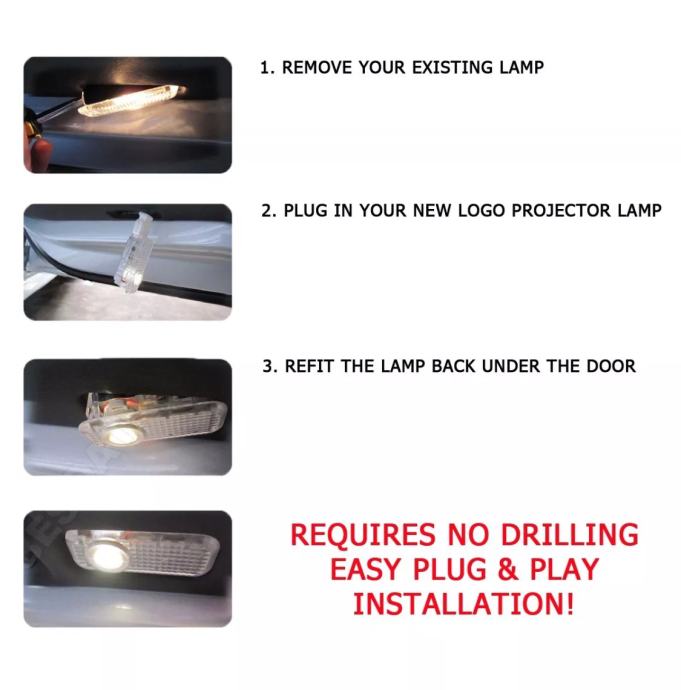 1. REMOVE YOUR EXISTING LAMP

2. PLUG IN YOUR NEW LOGO PROJECTOR LAMP

3. REFIT THE LAMP BACK UNDER THE DOOR

REQUIRES NO DRILLING
EASY PLUG & PLAY
INSTALLATION!