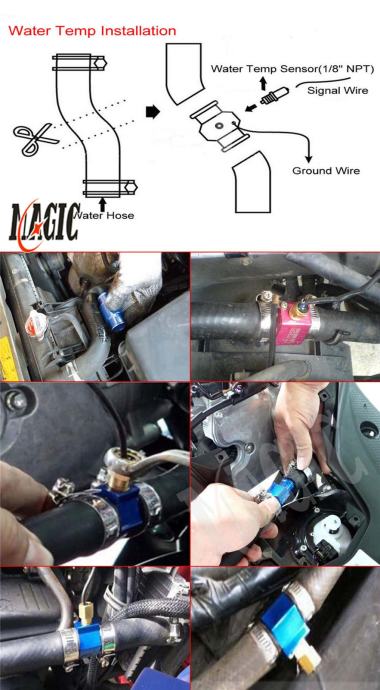 Water Temp Installation

Water Temp Sensor(1/8" NPT)

Signal Wire

Ground Wire

MAGIC

Water Hose