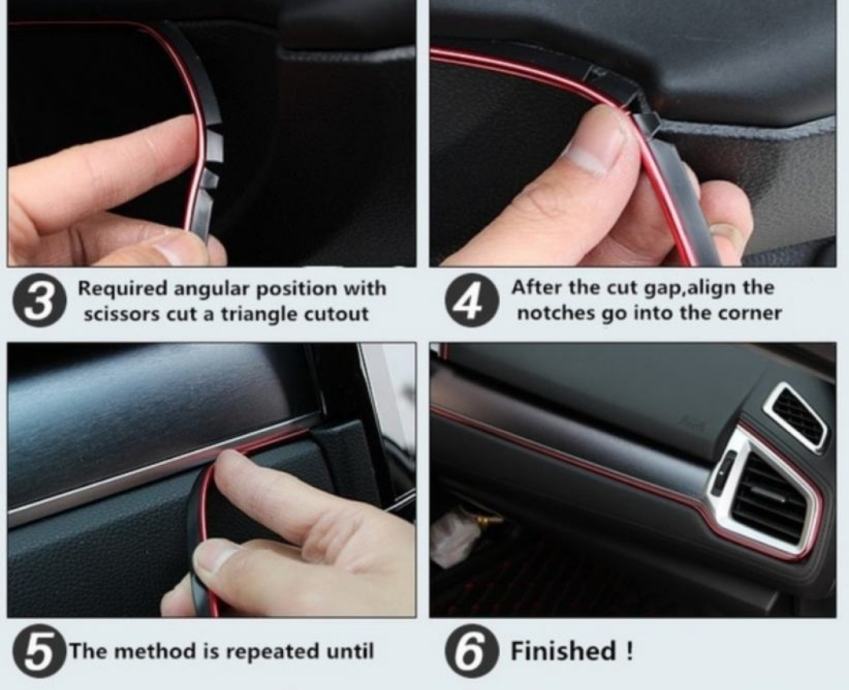 3 Required angular position with scissors cut a triangle cutout

4 After the cut gap,align the notches go into the corner

5 The method is repeated until

6 Finished !