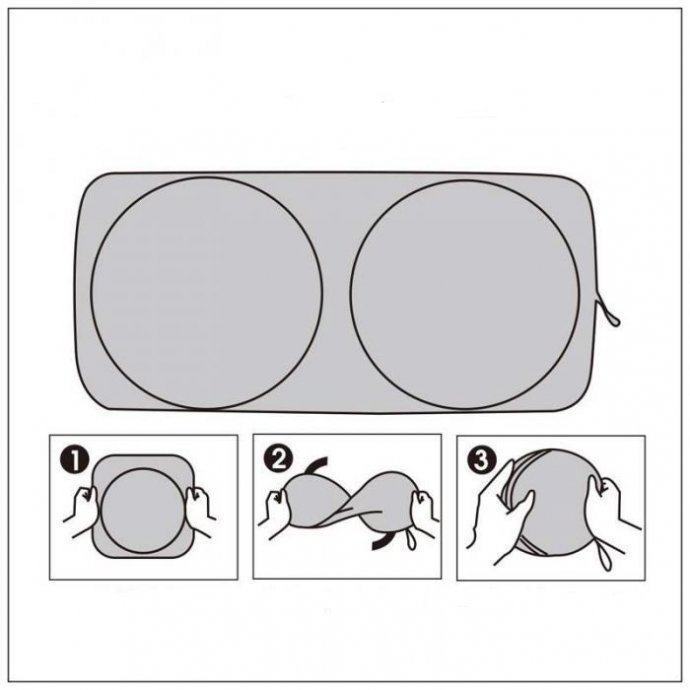 1

2

3