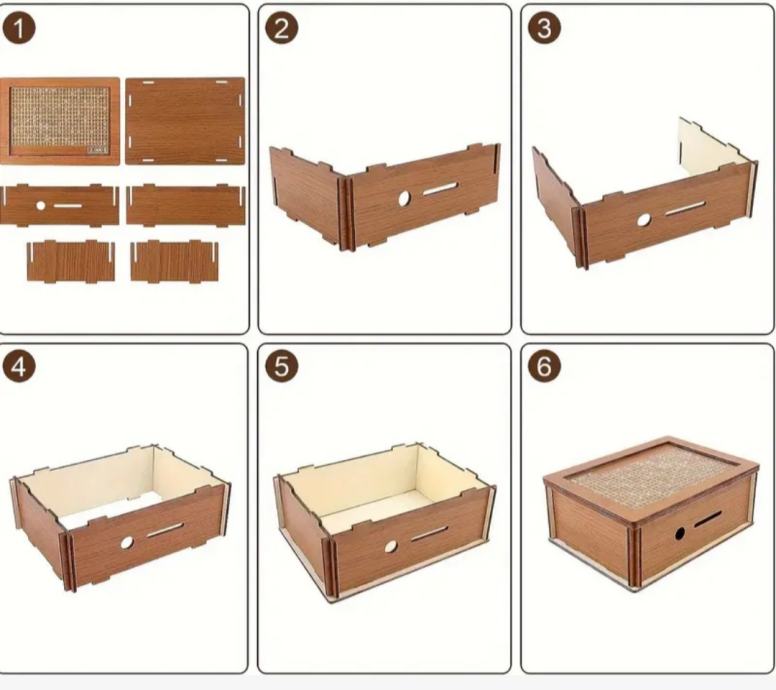 1
2
3
4
5
6