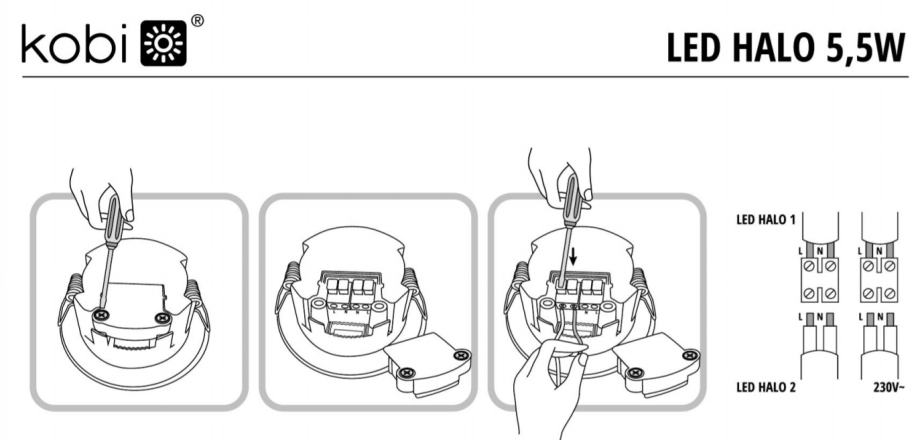 kobi ®

LED HALO 5,5W

LED HALO 1

L N

L N

L N

L N

LED HALO 2

230V~