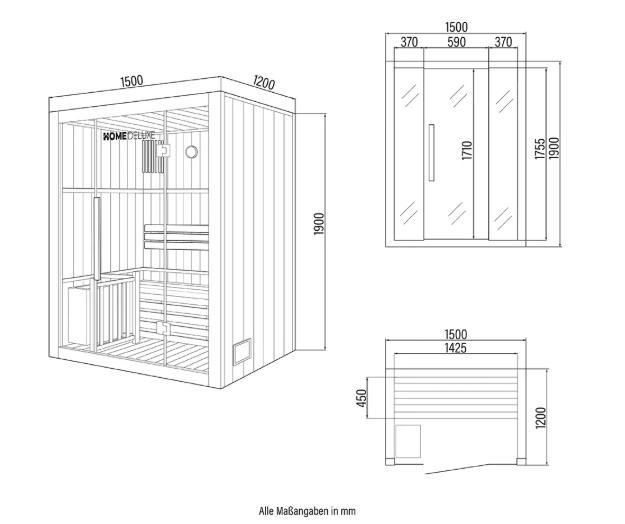 1500
1200
HOMEDELUXE
1900

1500
370
590
370
1710
1755
1900

1500
1425
450
1200

Alle Maßangaben in mm