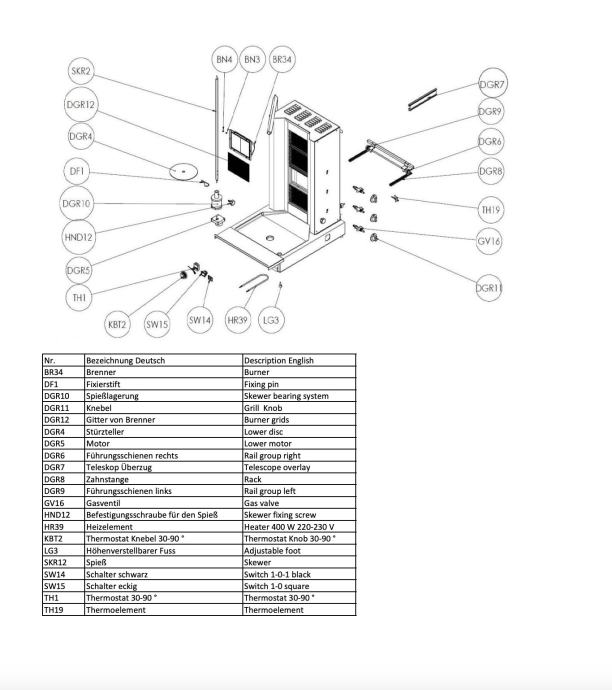 BN4 BN3 BR34
SKR2
DGR12
DGR4
DF1
DGR10
HND12
DGR5
TH1
KBT2 SW15 SW14 HR39 LG3
DGR7
DGR9
DGR6
DGR8
TH19
GV16
DGR11

| Nr. | Bezeichnung Deutsch | Description English |
|---|---|---|
| BR34 | Brenner | Burner |
| DF1 | Fixierstift | Fixing pin |
| DGR10 | Spießlagerung | Skewer bearing system |
| DGR11 | Knebel | Grill Knob |
| DGR12 | Gitter von Brenner | Burner grids |
| DGR4 | Stürzteller | Lower disc |
| DGR5 | Motor | Lower motor |
| DGR6 | Führungsschienen rechts | Rail group right |
| DGR7 | Teleskop Überzug | Telescope overlay |
| DGR8 | Zahnstange | Rack |
| DGR9 | Führungsschienen links | Rail group left |
| GV16 | Gasventil | Gas valve |
| HND12 | Befestigungsschraube für den Spieß | Skewer fixing screw |
| HR39 | Heizelement | Heater 400 W 220-230 V |
| KBT2 | Thermostat Knebel 30-90 ° | Thermostat Knob 30-90 ° |
| LG3 | Höhenverstellbarer Fuss | Adjustable foot |
| SKR12 | Spieß | Skewer |
| SW14 | Schalter schwarz | Switch 1-0-1 black |
| SW15 | Schalter eckig | Switch 1-0 square |
| TH1 | Thermostat 30-90 ° | Thermostat 30-90 ° |
| TH19 | Thermoelement | Thermoelement |