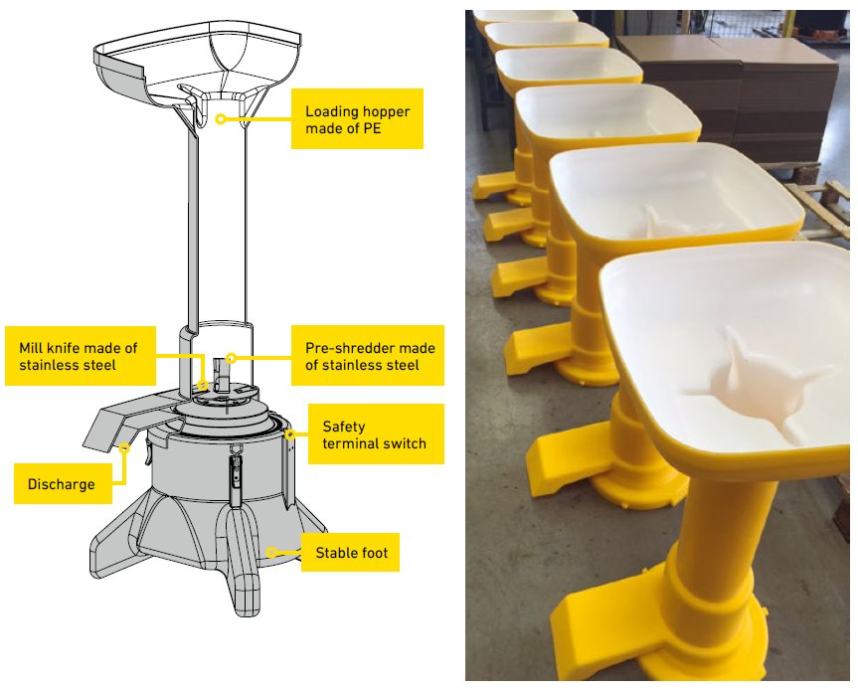 Loading hopper made of PE

Mill knife made of stainless steel

Pre-shredder made of stainless steel

Safety terminal switch

Discharge

Stable foot