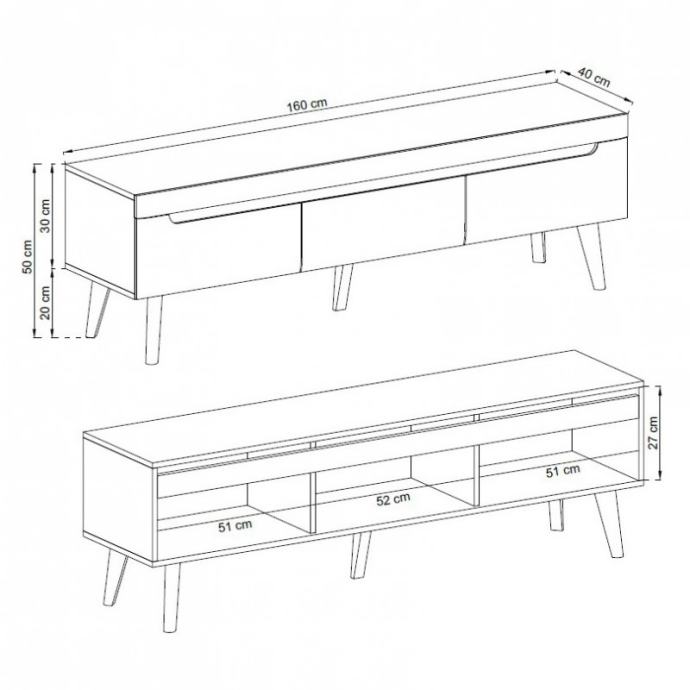 160 cm
40 cm
50 cm
30 cm
20 cm
27 cm
51 cm
52 cm
51 cm