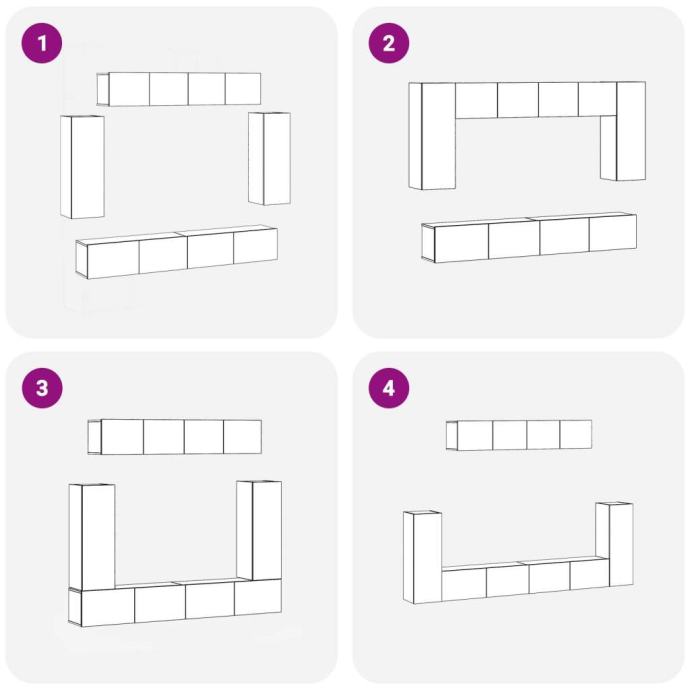 1

2

3

4