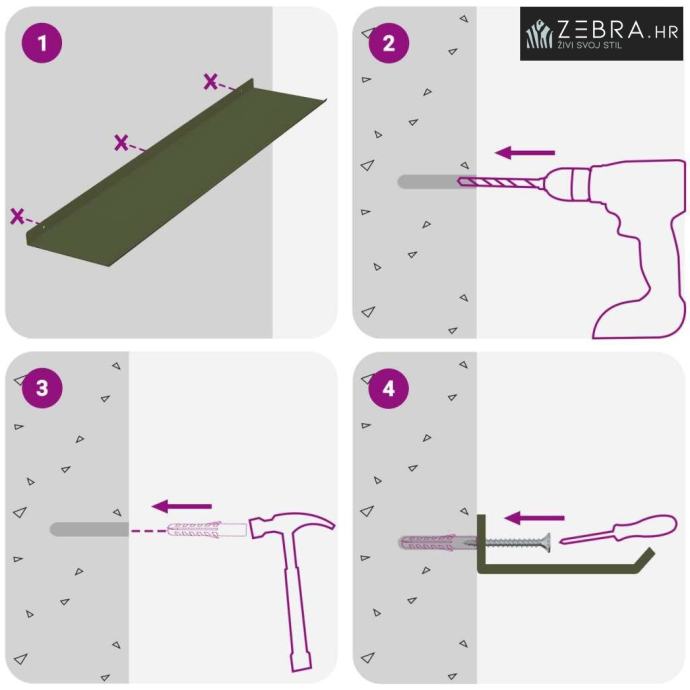 1

2

ZEBRA.HR
ŽIVI SVOJ STIL

3

4