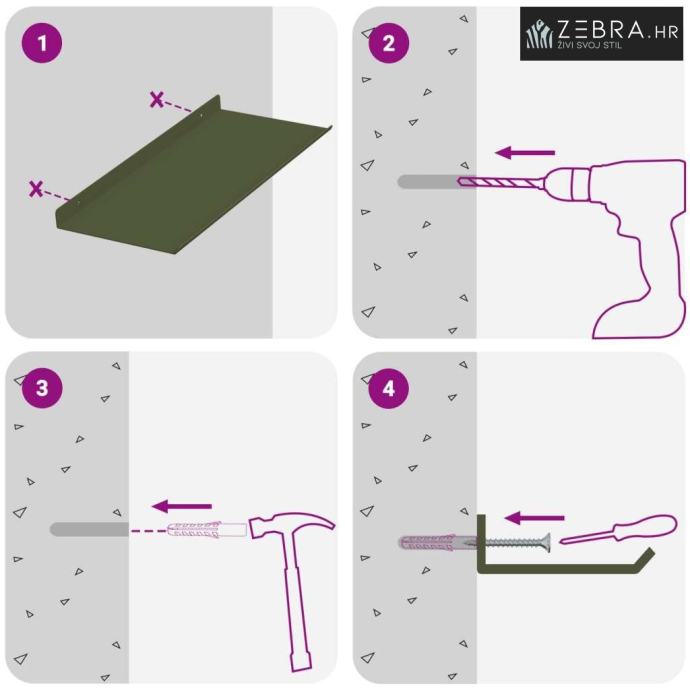 1

2

ZEBRA.HR
ŽIVI SVOJ STIL

3

4