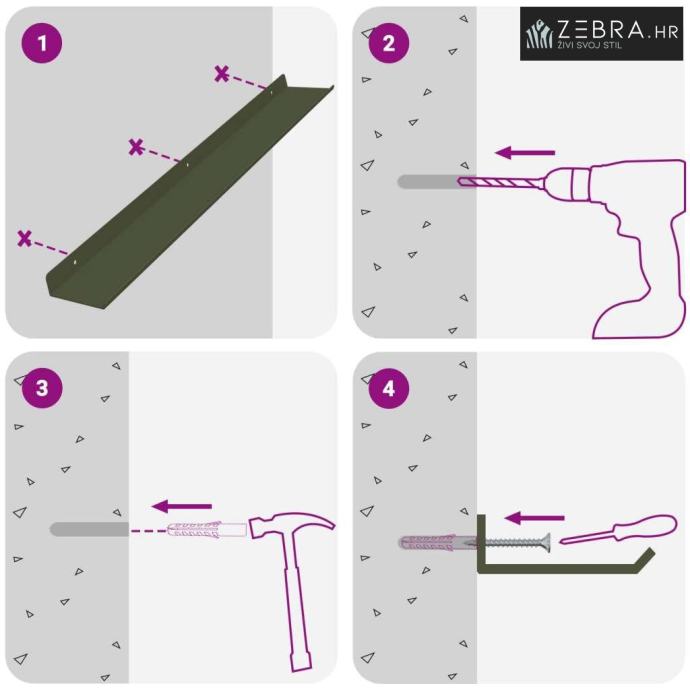 1

2

ZEBRA.HR
ŽIVI SVOJ STIL

3

4