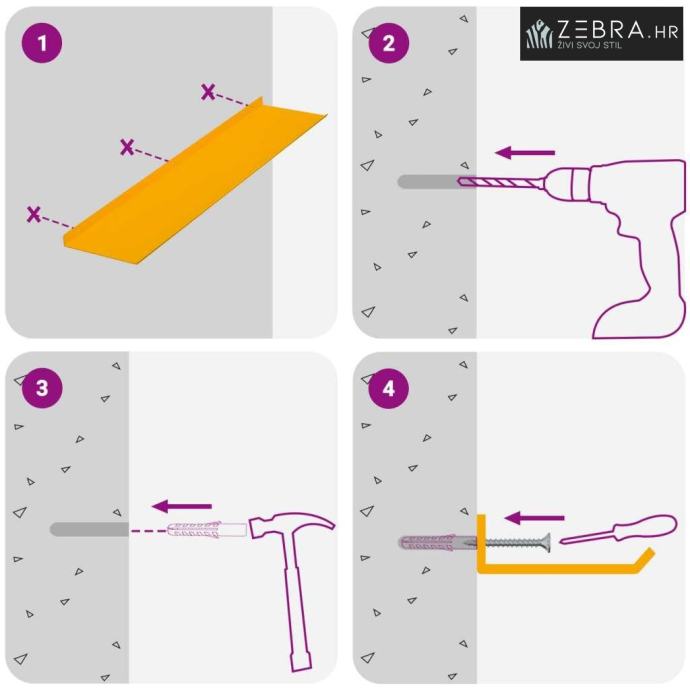 1

2

ZEBRA.HR
ŽIVI SVOJ STIL

3

4