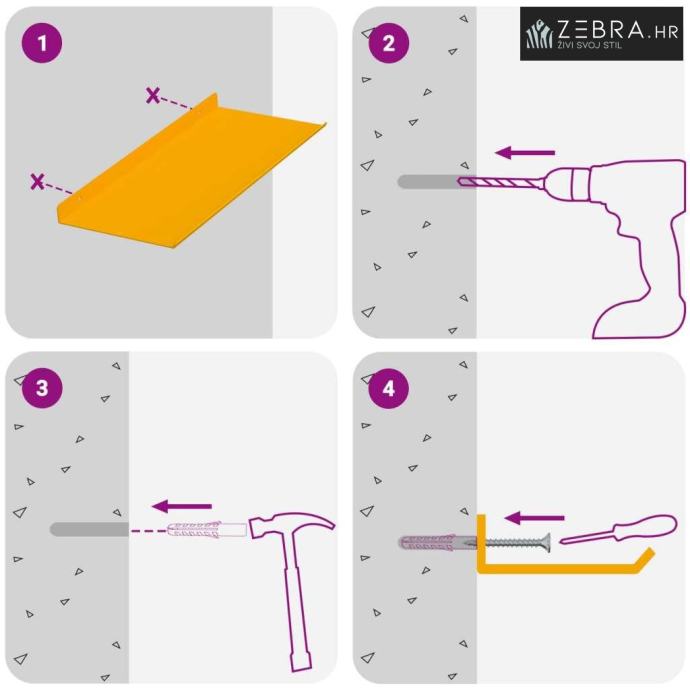 1

2

ZEBRA.HR
ŽIVI SVOJ STIL

3

4