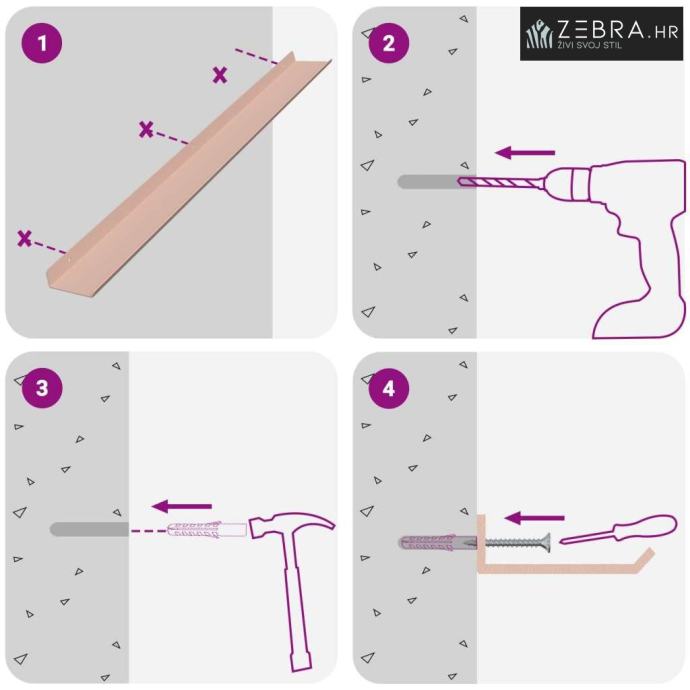 1

2

ZEBRA.HR
ŽIVI SVOJ STIL

3

4