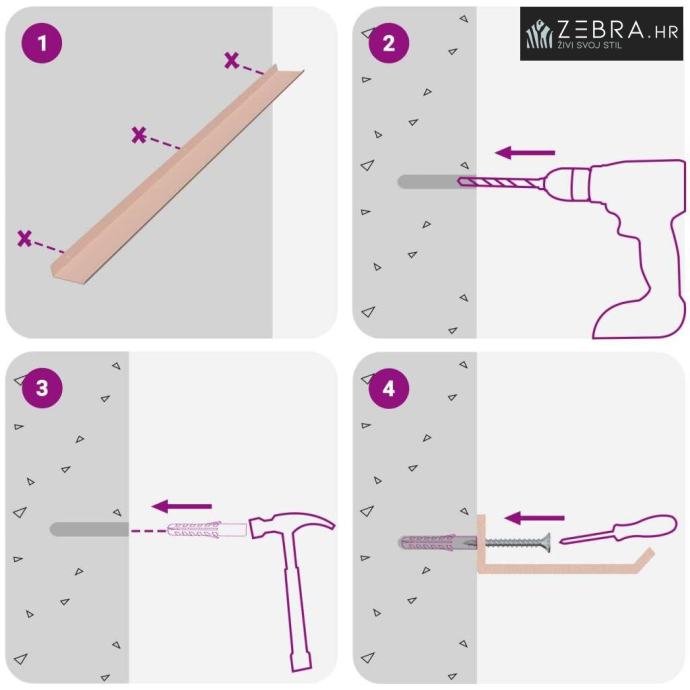 1

2

ZEBRA.HR
ŽIVI SVOJ STIL

3

4