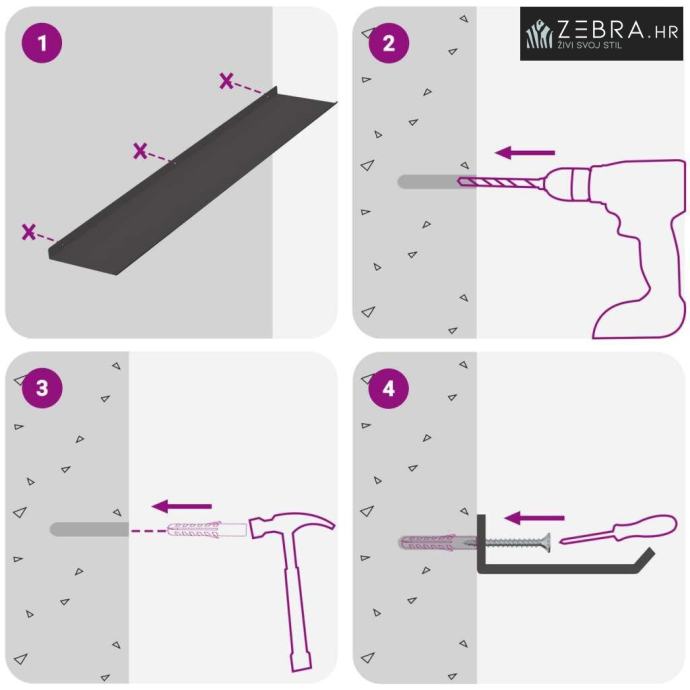 1

2

ZEBRA.HR
ŽIVI SVOJ STIL

3

4