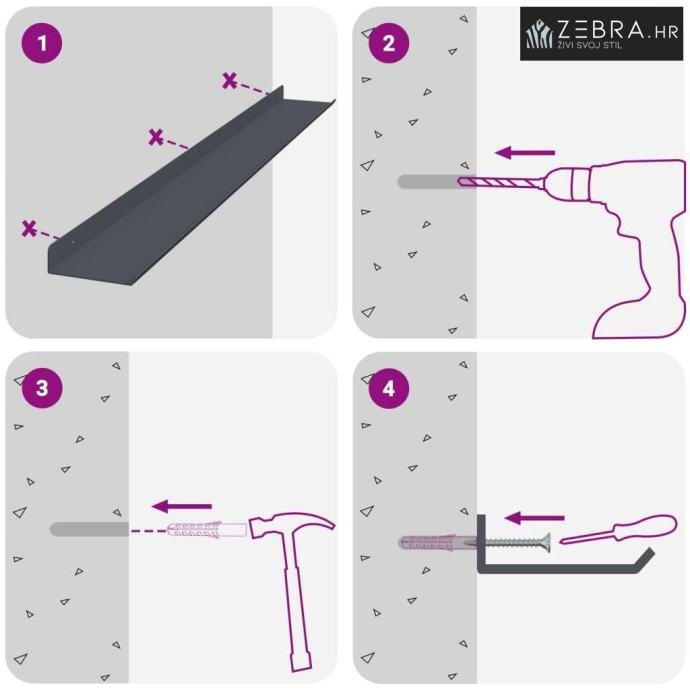 1

2

ZEBRA.HR
ŽIVI SVOJ STIL

3

4