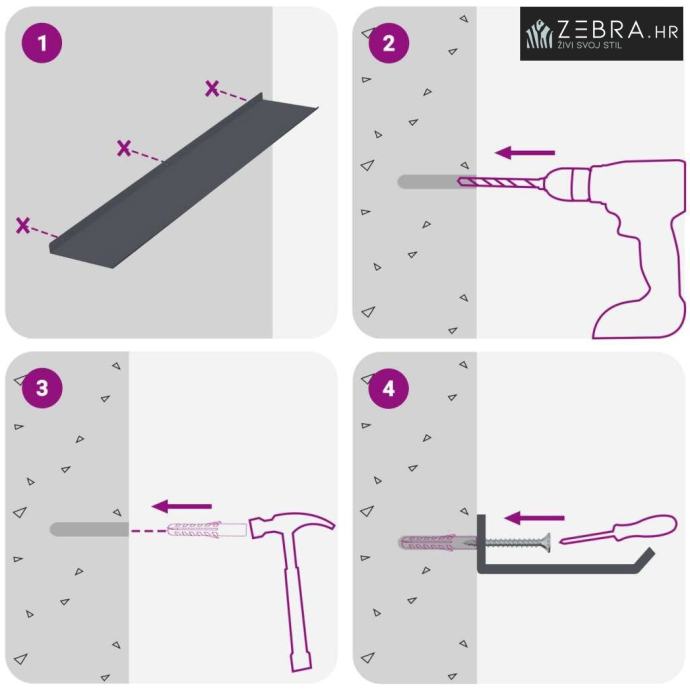 1

2

ZEBRA.HR
ŽIVI SVOJ STIL

3

4