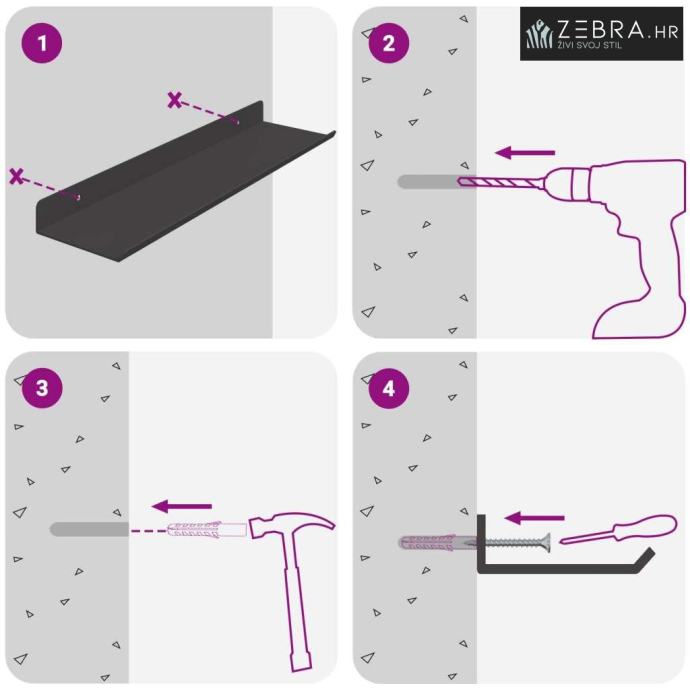 1

2

ZEBRA.HR
ŽIVI SVOJ STIL

3

4