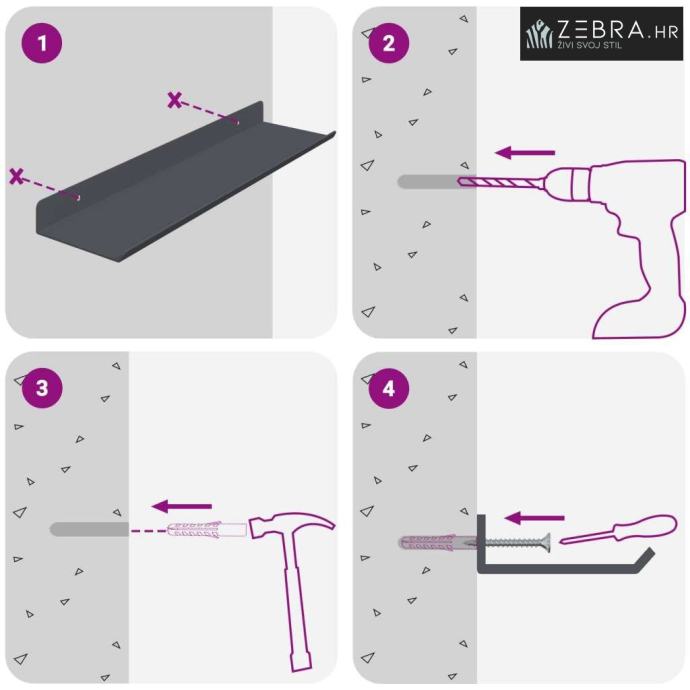 1

2

ZEBRA.HR
ŽIVI SVOJ STIL

3

4