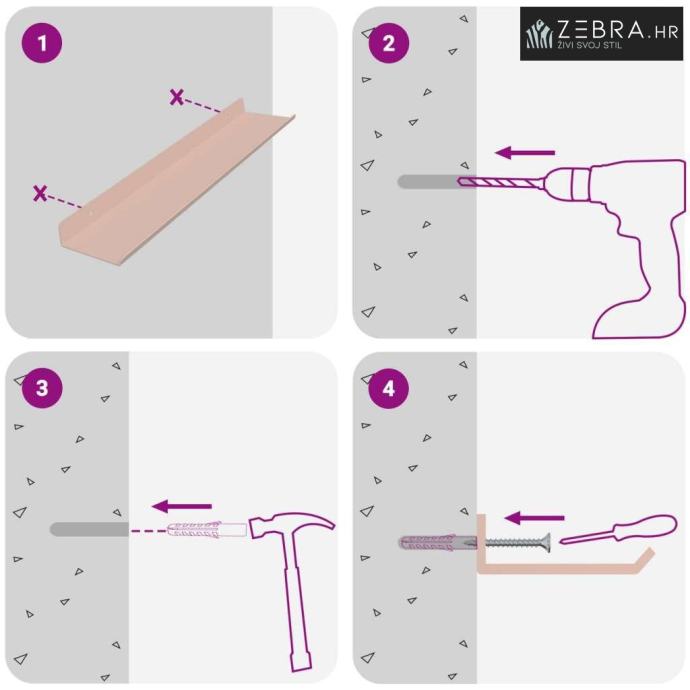 1

2

ZEBRA.HR
ŽIVI SVOJ STIL

3

4