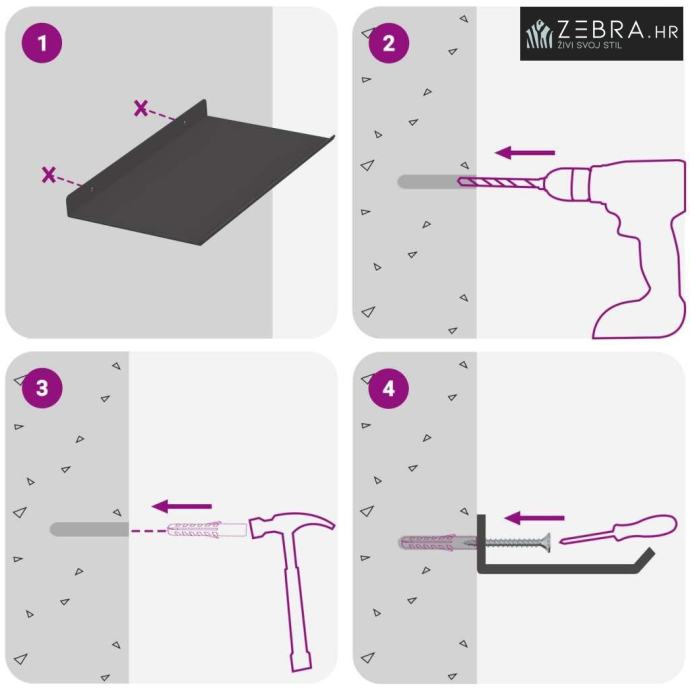 1

2

ZEBRA.HR
ŽIVI SVOJ STIL

3

4