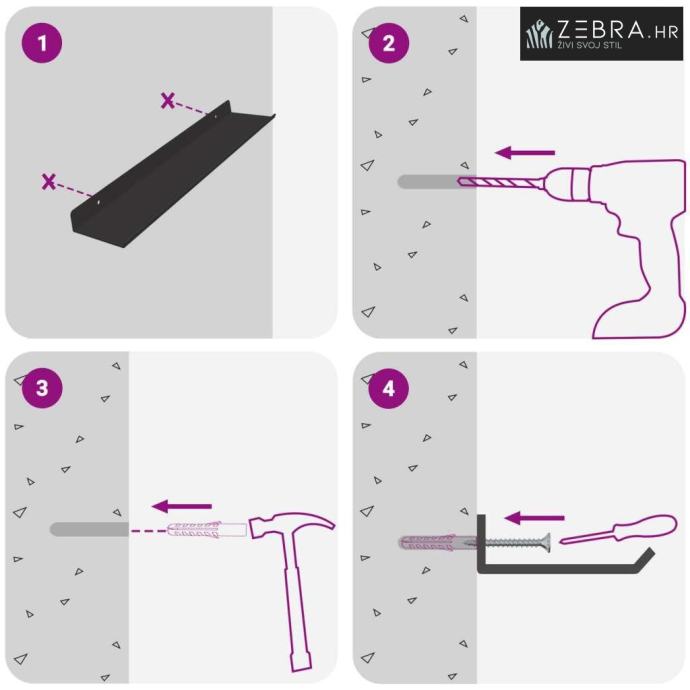 1

2

ZEBRA.HR
ŽIVI SVOJ STIL

3

4