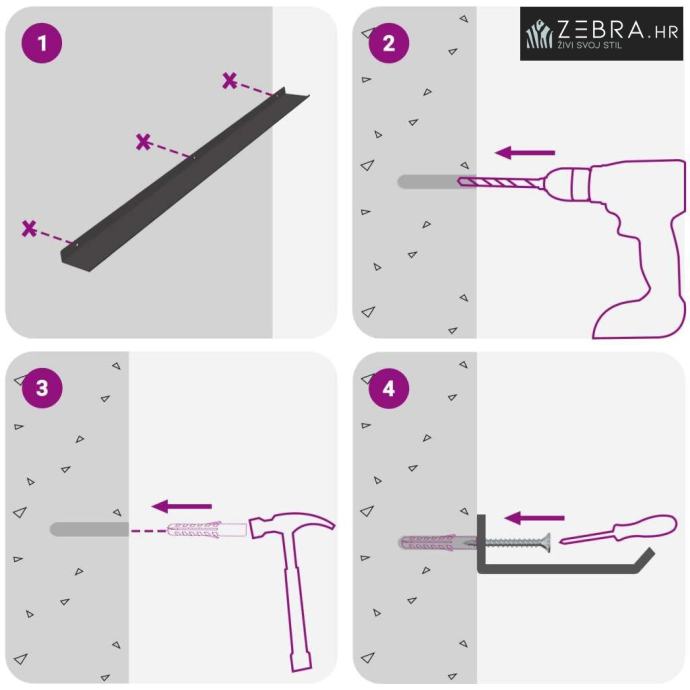 1

2

ZEBRA.HR
ŽIVI SVOJ STIL

3

4