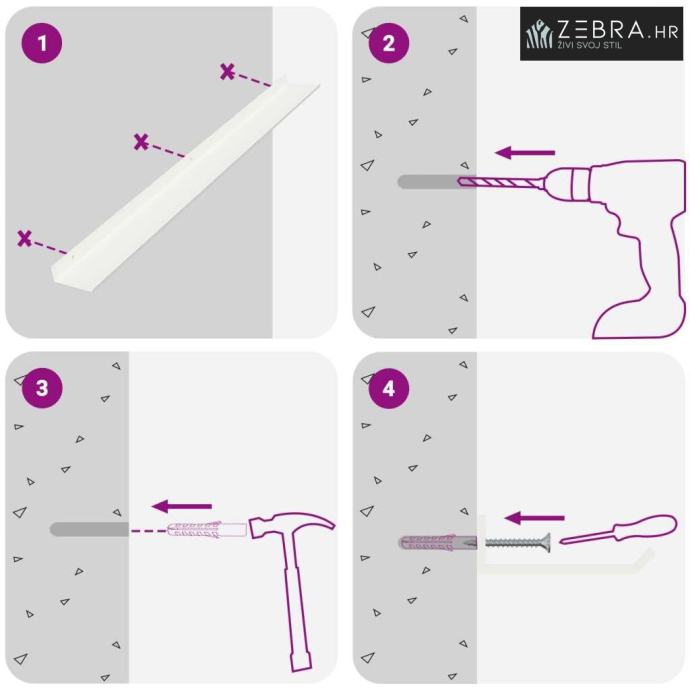 1

2

ZEBRA.HR
ŽIVI SVOJ STIL

3

4