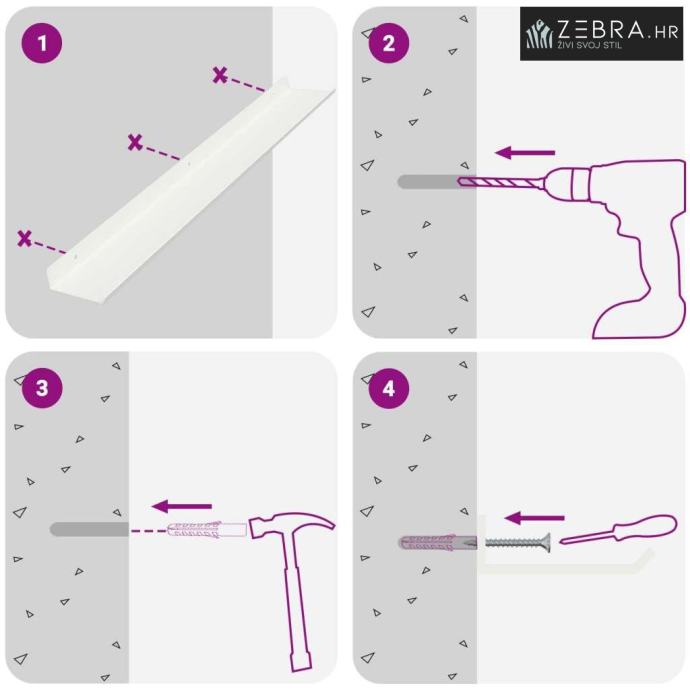 1

2

ZEBRA.HR
ŽIVI SVOJ STIL

3

4