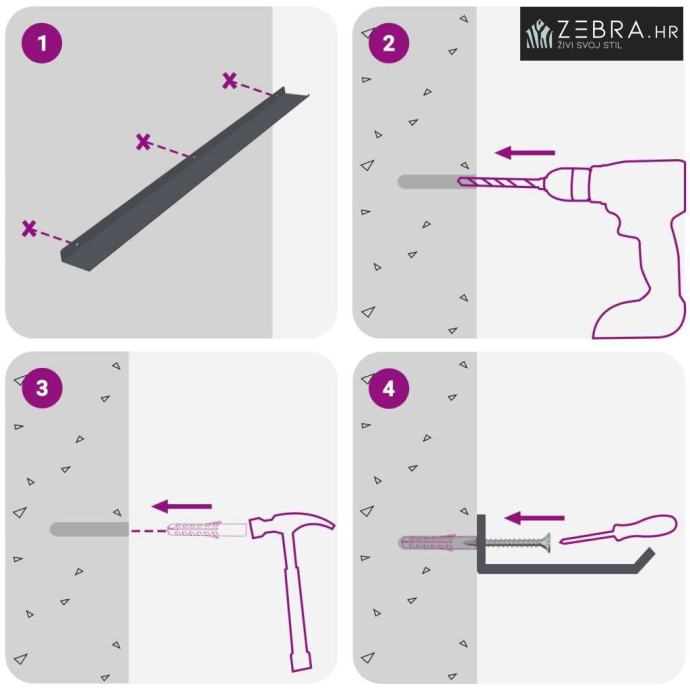 1

2

ZEBRA.HR
ŽIVI SVOJ STIL

3

4