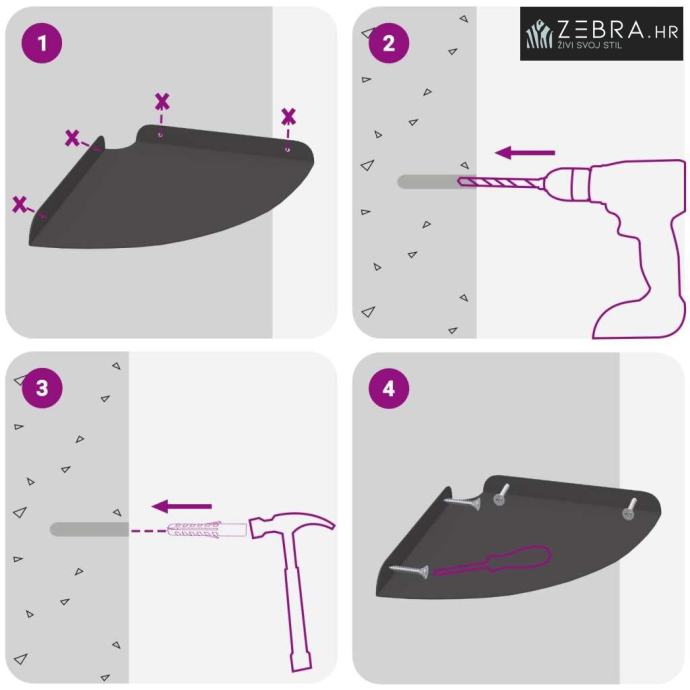 1

2

ZEBRA.HR
ŽIVI SVOJ STIL

3

4