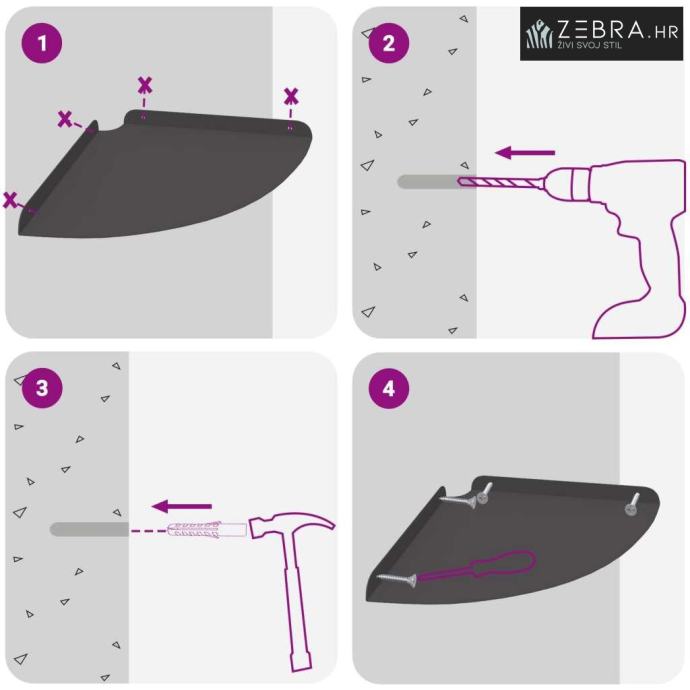 1

2

ZEBRA.HR
ŽIVI SVOJ STIL

3

4