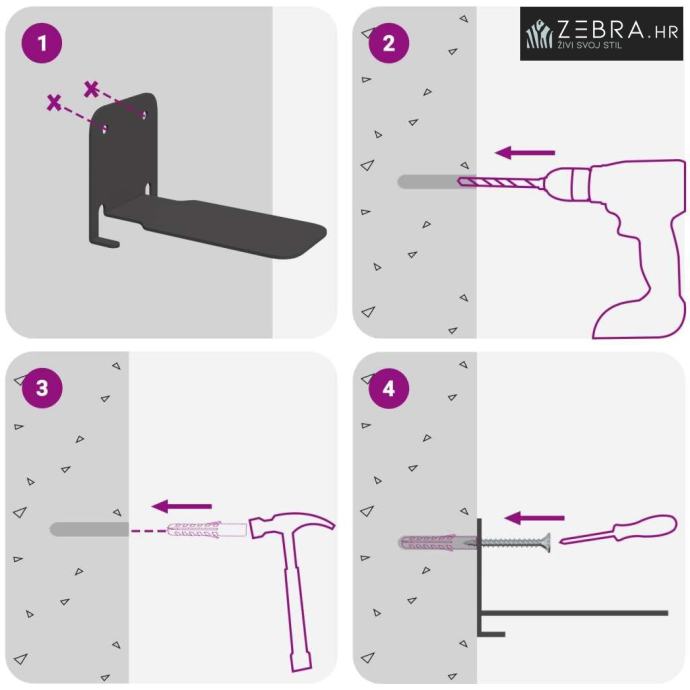 1

2

ZEBRA.HR
ŽIVI SVOJ STIL

3

4